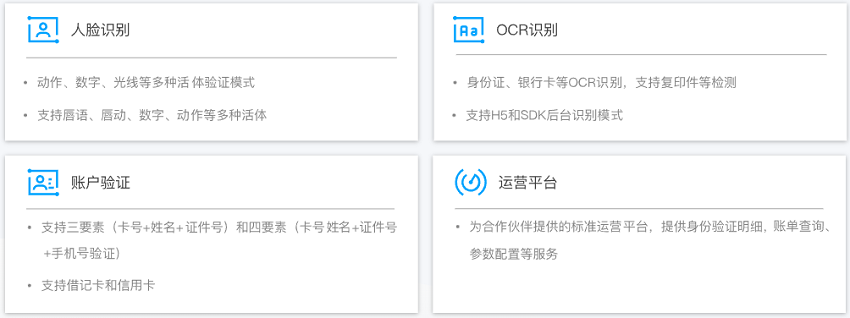 人脸识别

• 动作、数字、光线等多种活 体验证模式

• 支持唇语、唇动、数字、动作等多种活体

OCR识别

• 身份证、银行卡等OCR识别，支持复印件等检测

• 支持H5和SDK后台识别模式

账户验证

• 支持三要素（卡号+姓名+证件号）和四要素（卡号 姓名+证件号+手机号验证）

• 支持借记卡和信用卡

运营平台

• 为合作伙伴提供的标准运营平台，提供身份验证明细，账单查询、参数配置等服务