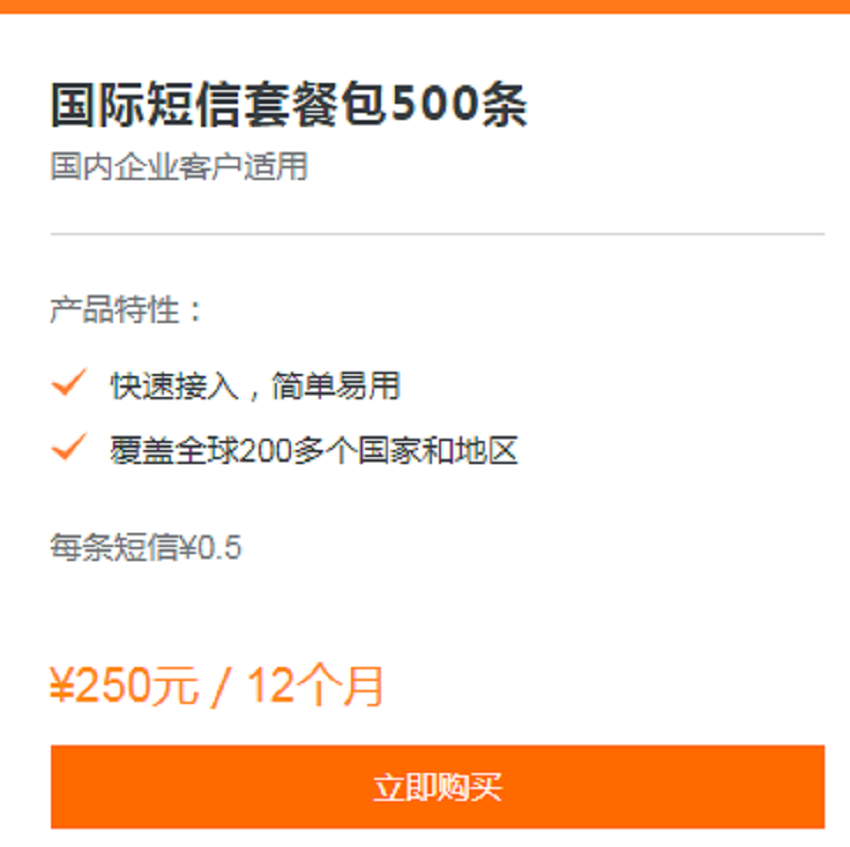 国际短信套餐包500条
国内企业客户适用

产品特性：

快速接入，简单易用

覆盖全球200多个国家和地区

每条短信¥0.5

¥250元 / 12个月

立即购买