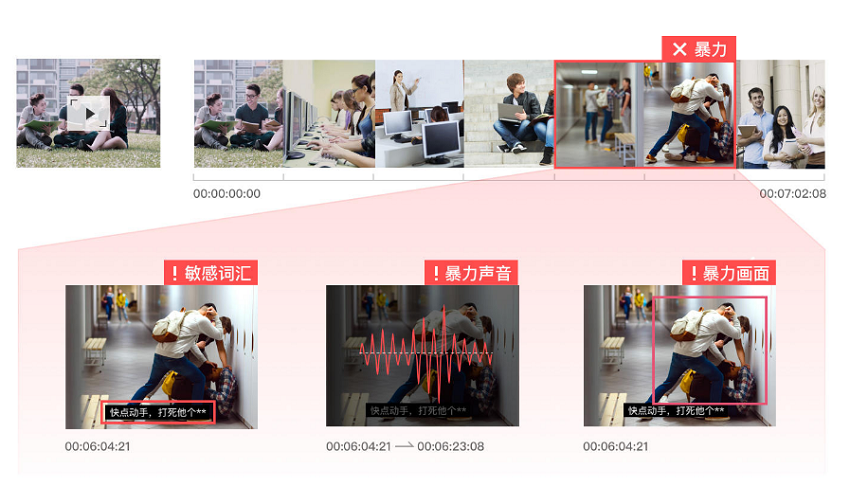 ✕ 暴力

00:00:00:00

00:07:02:08

! 敏感词汇

快点动手，打死他个**

00:06:04:21

! 暴力声音

快点动手，打死他个**

00:06:04:21 → 00:06:23:08

! 暴力画面

快点动手，打死他个**

00:06:04:21